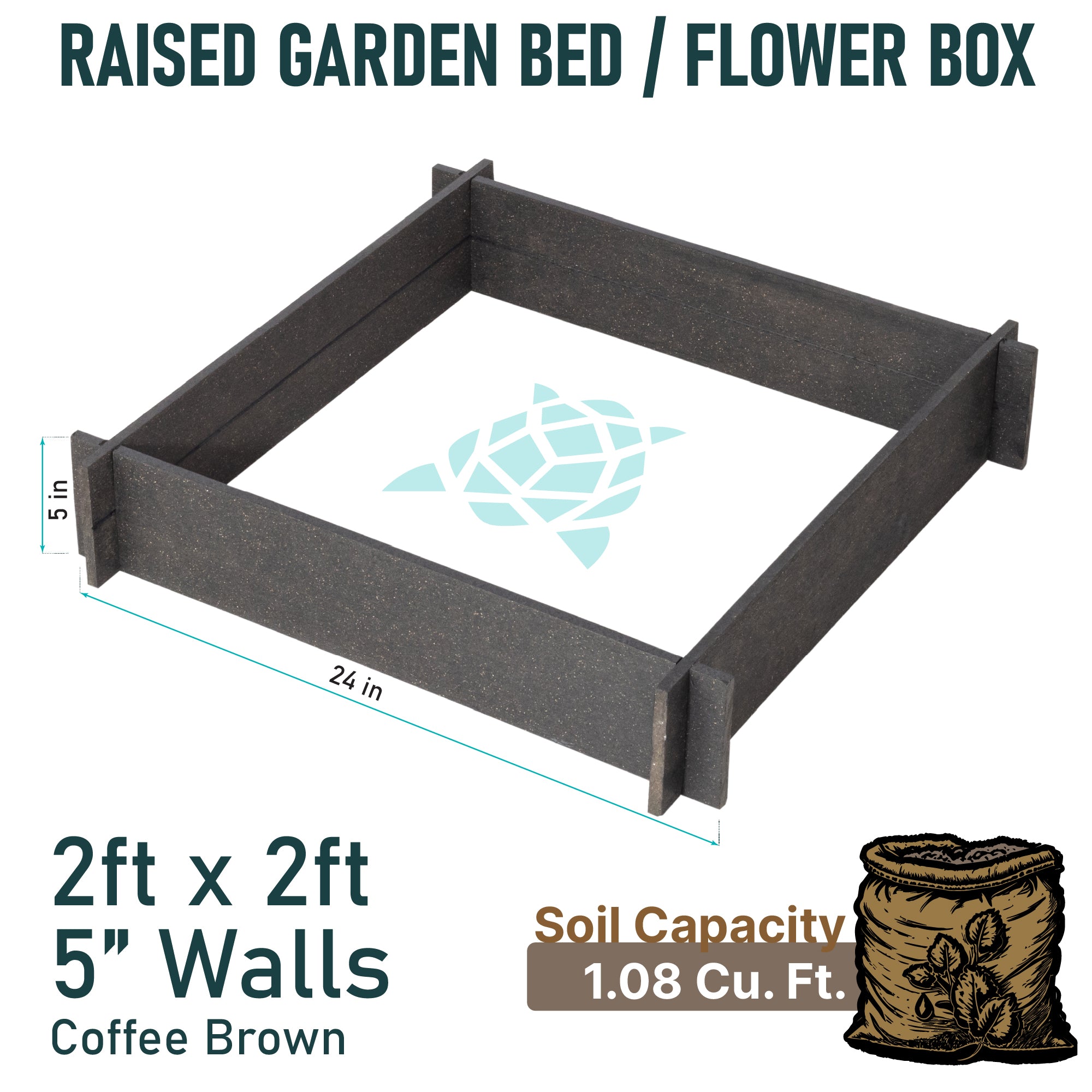 RAISED GARDEN BED / FLOWER BOX

5 in

24 in

2ft x 2ft
5" Walls
Coffee Brown

Soil Capacity
1.08 Cu. Ft.