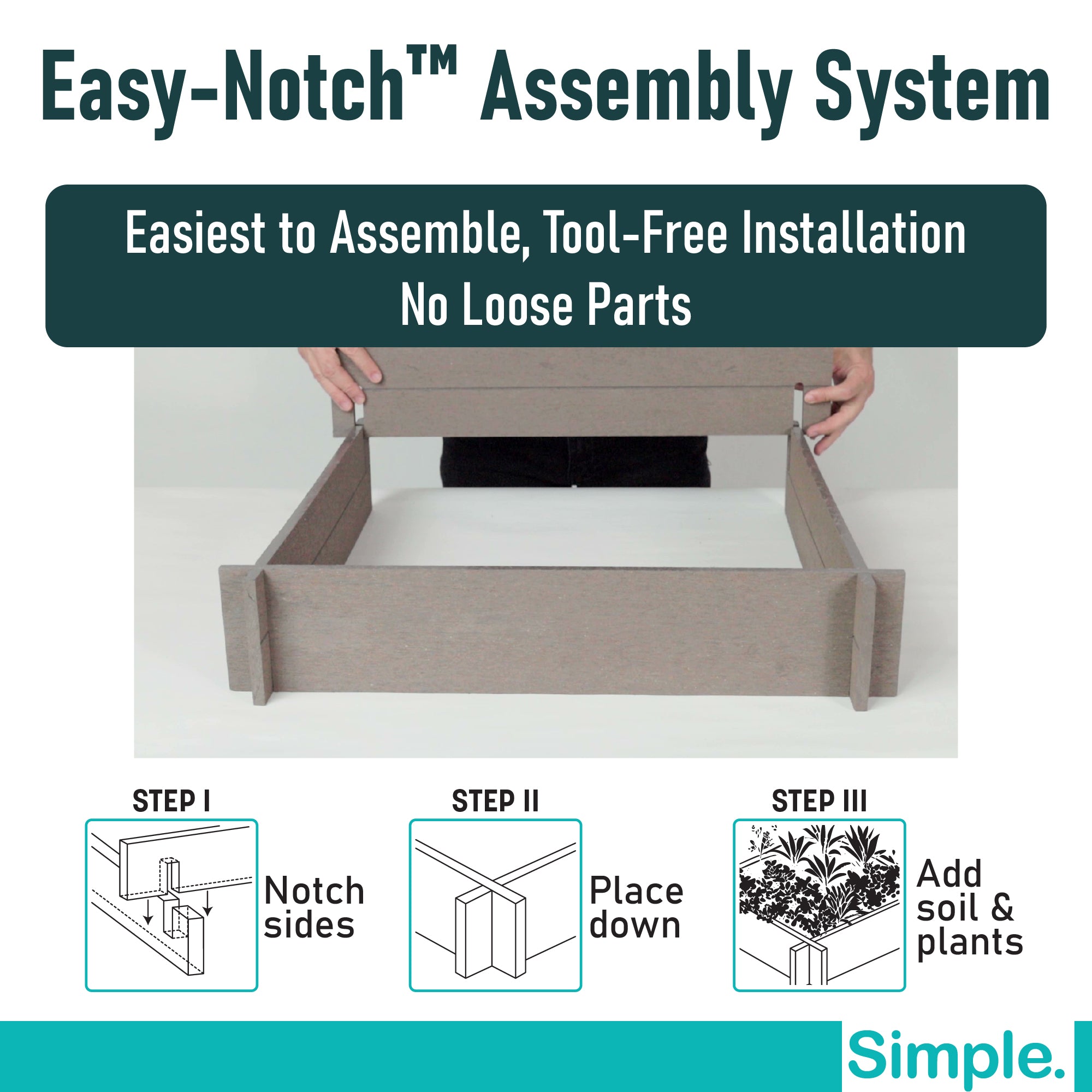 Easy-Notch™ Assembly System

Easiest to Assemble, Tool-Free Installation
No Loose Parts

STEP I

Notch sides

STEP II

Place down

STEP III

Add soil & plants

Simple.