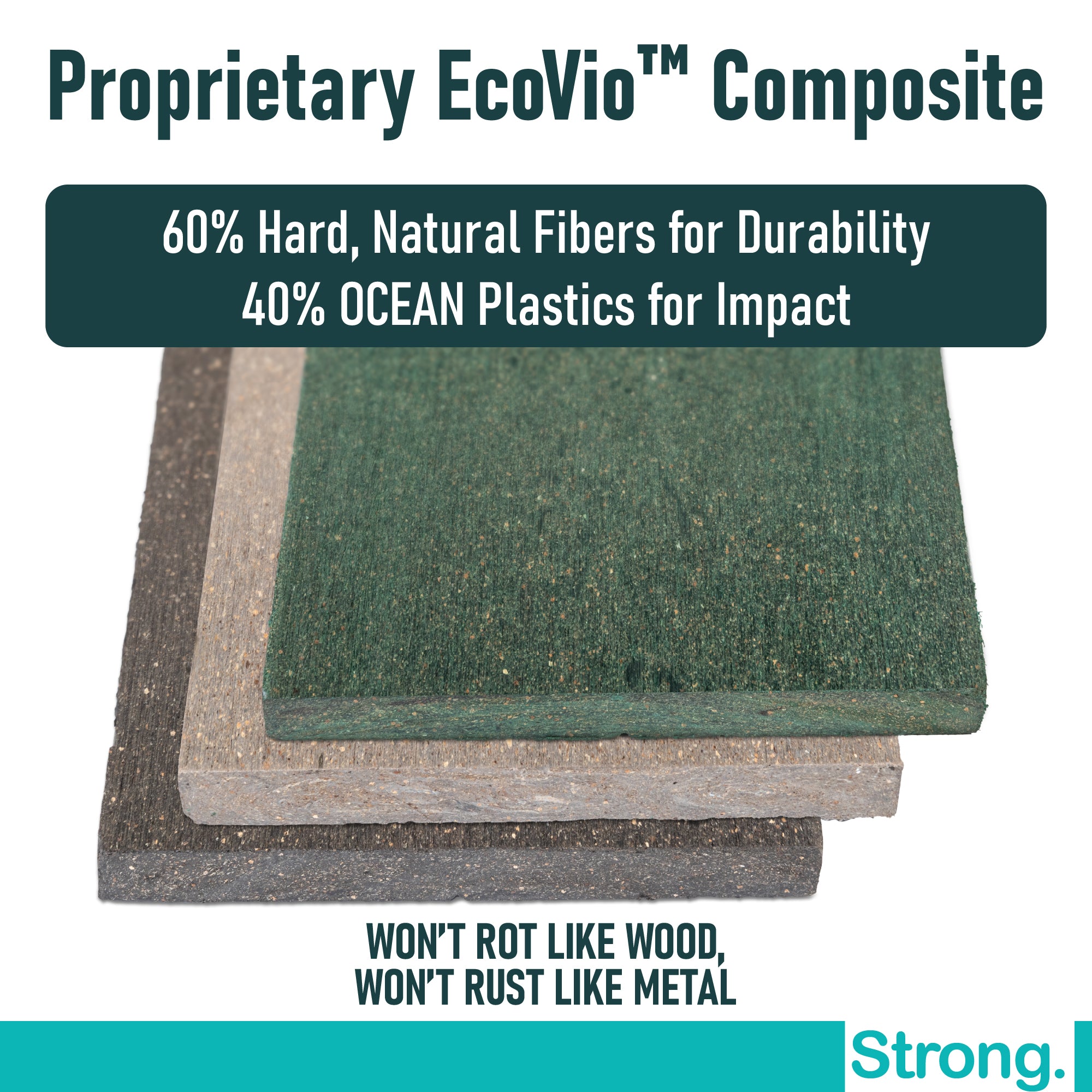 Proprietary EcoVio™ Composite

60% Hard, Natural Fibers for Durability
40% OCEAN Plastics for Impact

WON'T ROT LIKE WOOD,
WON'T RUST LIKE METAL

Strong.